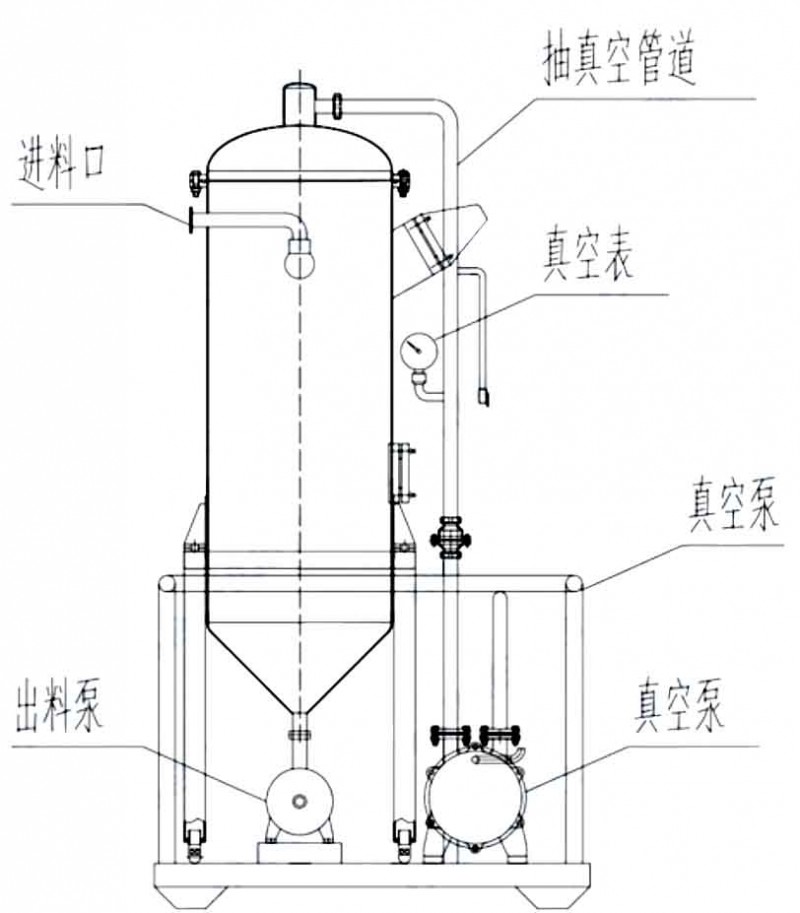 抽真空管道

进料口

真空表

真空泵

出料泵

真空泵